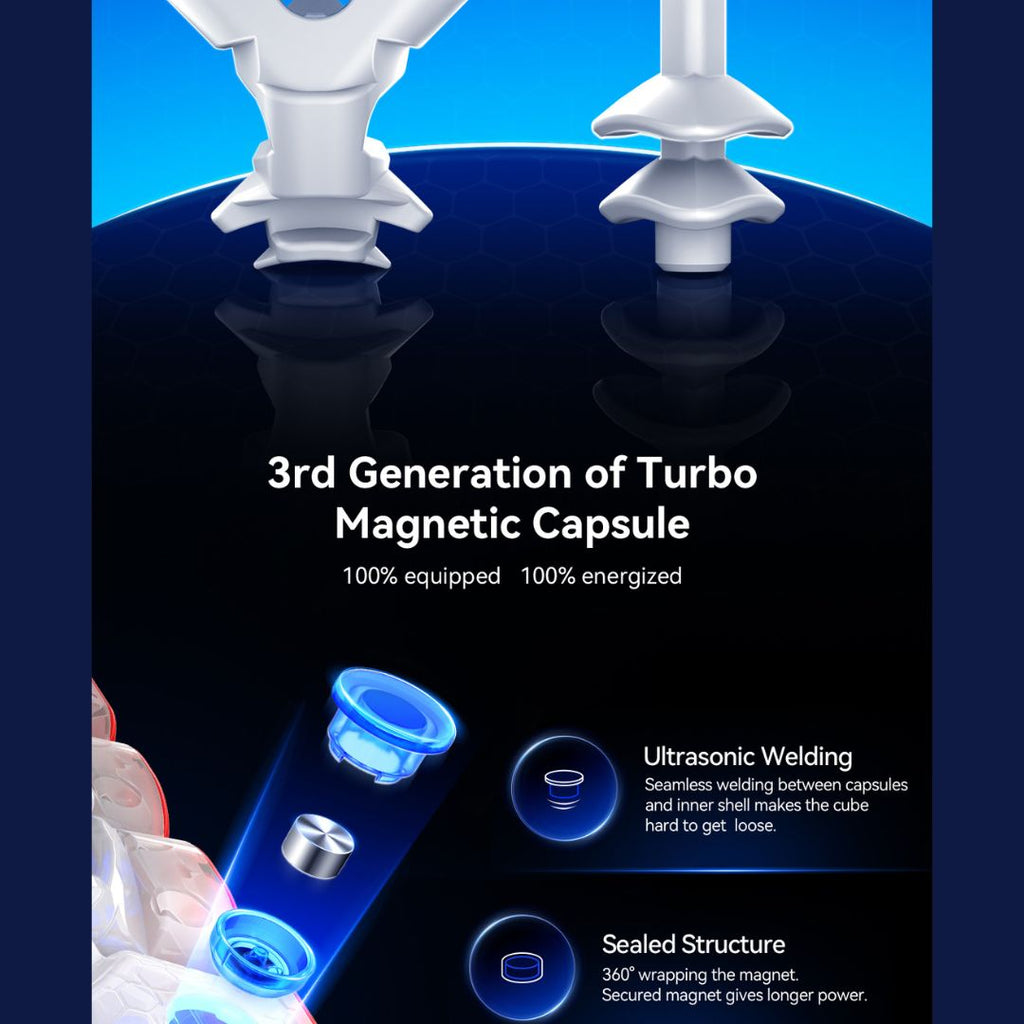 3rd Generation of Turbo Magnetic Capsule

100% equipped 100% energized

Ultrasonic Welding

Seamless welding between capsules and inner shell makes the cube hard to get loose.

Sealed Structure

360° wrapping the magnet. Secured magnet gives longer power.