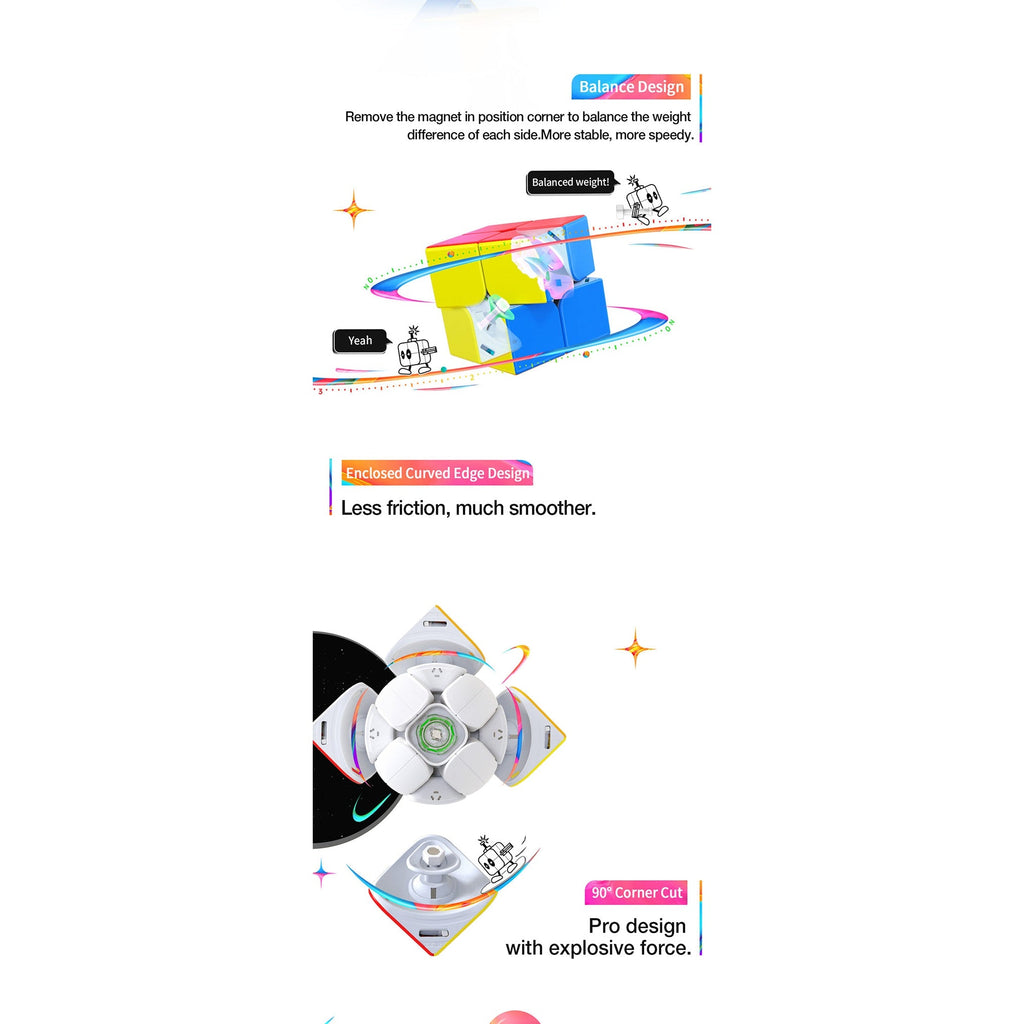 Balance Design

Remove the magnet in position corner to balance the weight difference of each side.More stable, more speedy.

Balanced weight!

Yeah

Enclosed Curved Edge Design

Less friction, much smoother.

90° Corner Cut

Pro design with explosive force.